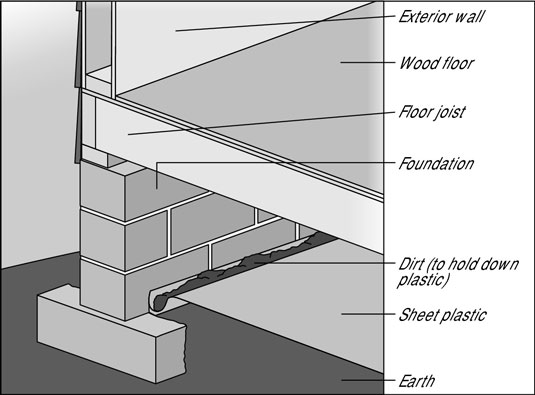 Exterior wall

Wood floor

Floor joist

Foundation

Dirt (to hold down plastic)

Sheet plastic

Earth