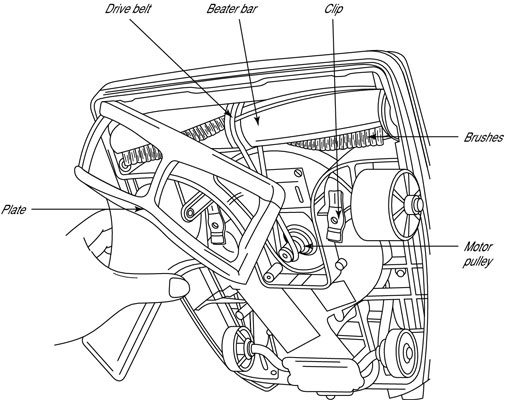 Drive belt
Beater bar
Clip
Brushes
Plate
Motor pulley