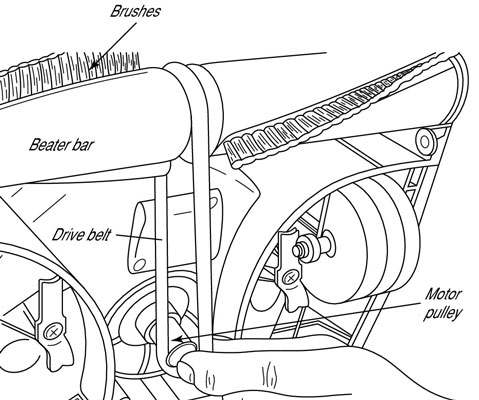 Brushes

Beater bar

Drive belt

Motor pulley